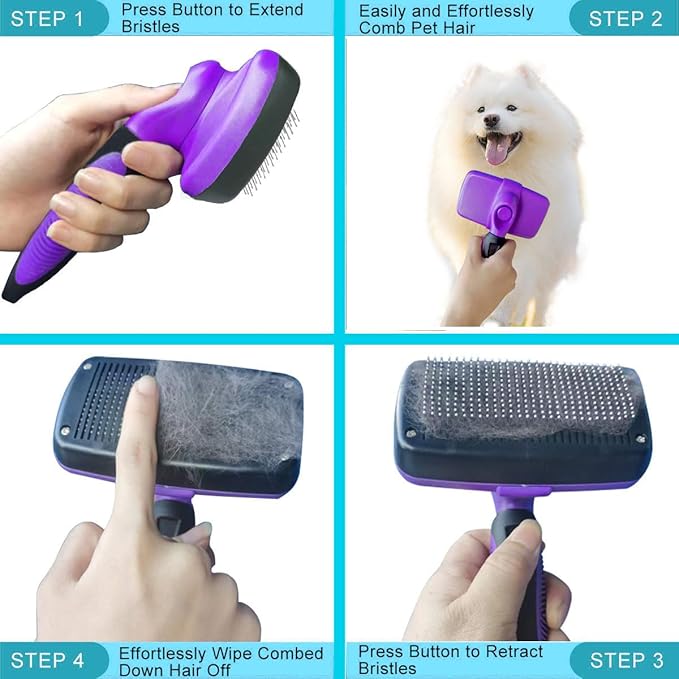 STEP 1
Press Button to Extend Bristles

Easily and Effortlessly Comb Pet Hair
STEP 2

STEP 4
Effortlessly Wipe Combed Down Hair Off

Press Button to Retract Bristles
STEP 3