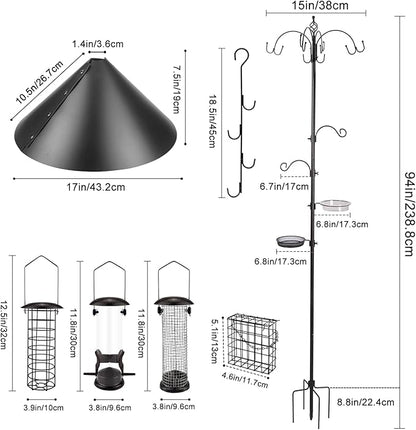 1.4in/3.6cm
10.5in/26.7cm
7.5in/19cm
17in/43.2cm
18.5in/45cm
15in/38cm
6.7in/17cm
6.8in/17.3cm
6.8in/17.3cm
94in/238.8cm
12.5in/32cm
11.8in/30cm
11.8in/30cm
5.1in/13cm
4.6in/11.7cm
3.9in/10cm
3.8in/9.6cm
3.8in/9.6cm
8.8in/22.4cm