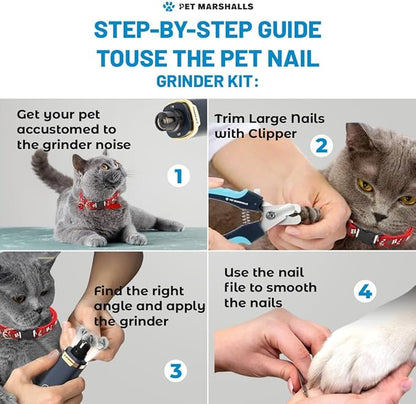 PET MARSHALLS

STEP-BY-STEP GUIDE TOUSE THE PET NAIL GRINDER KIT:

Get your pet accustomed to the grinder noise

1

Trim Large Nails with Clipper

2

PET MARSHALLS

Find the right angle and apply the grinder

3

Use the nail file to smooth the nails

4