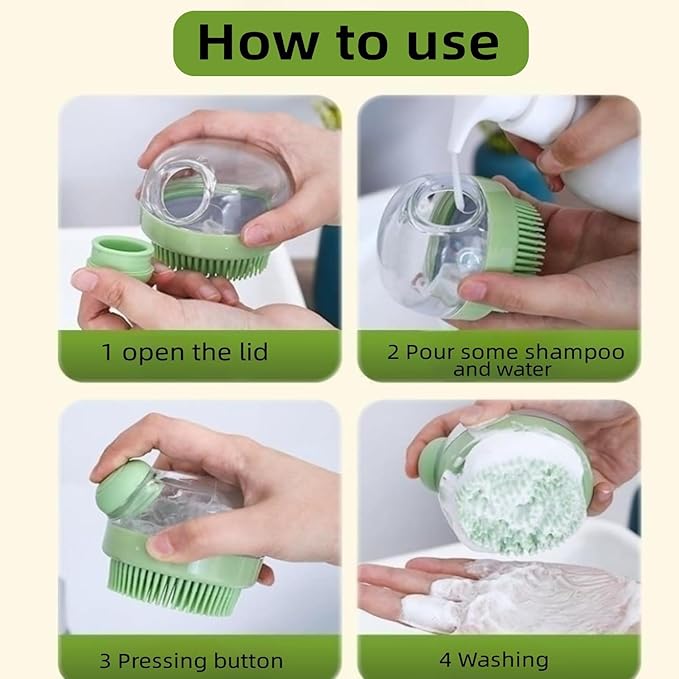 How to use

1 open the lid

2 Pour some shampoo and water

3 Pressing button

4 Washing