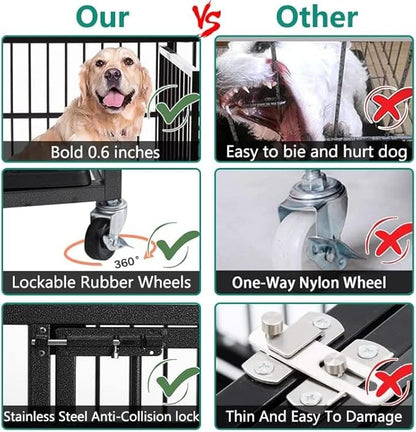 Our VS Other

Bold 0.6 inches

Easy to bie and hurt dog

360°

Lockable Rubber Wheels

One-Way Nylon Wheel

Stainless Steel Anti-Collision lock

Thin And Easy To Damage