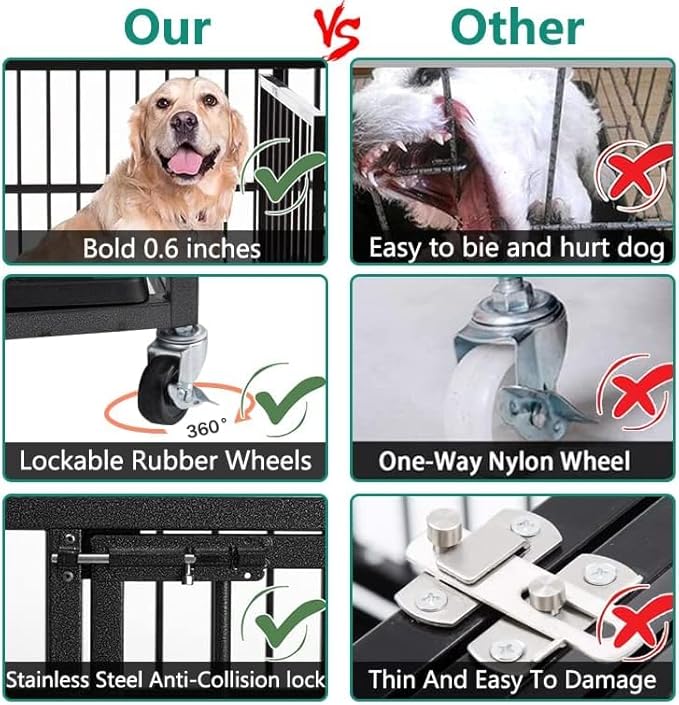 Our VS Other

Bold 0.6 inches

Easy to bie and hurt dog

360°

Lockable Rubber Wheels

One-Way Nylon Wheel

Stainless Steel Anti-Collision lock

Thin And Easy To Damage