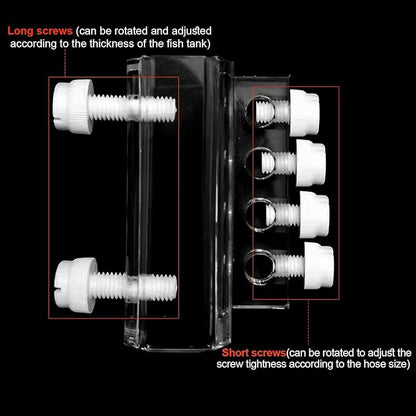 Long screws (can be rotated and adjusted according to the thickness of the fish tank)

Short screws(can be rotated to adjust the screw tightness according to the hose size)