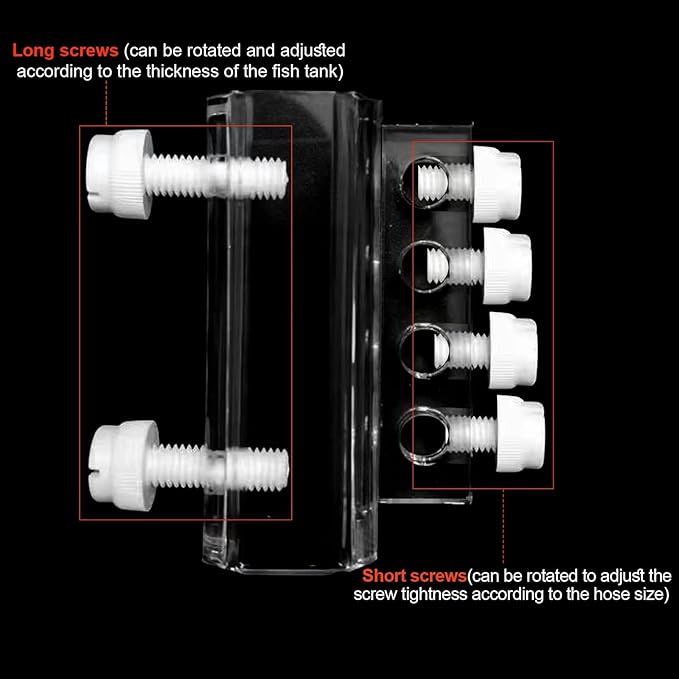 Long screws (can be rotated and adjusted according to the thickness of the fish tank)

Short screws(can be rotated to adjust the screw tightness according to the hose size)