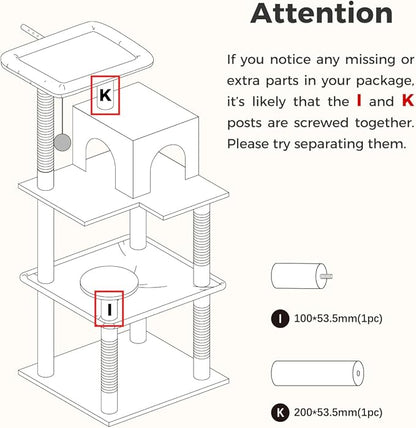 Attention

If you notice any missing or extra parts in your package, it's likely that the I and K posts are screwed together. Please try separating them.

K

I

I 100*53.5mm(1pc)

K 200*53.5mm(1pc)