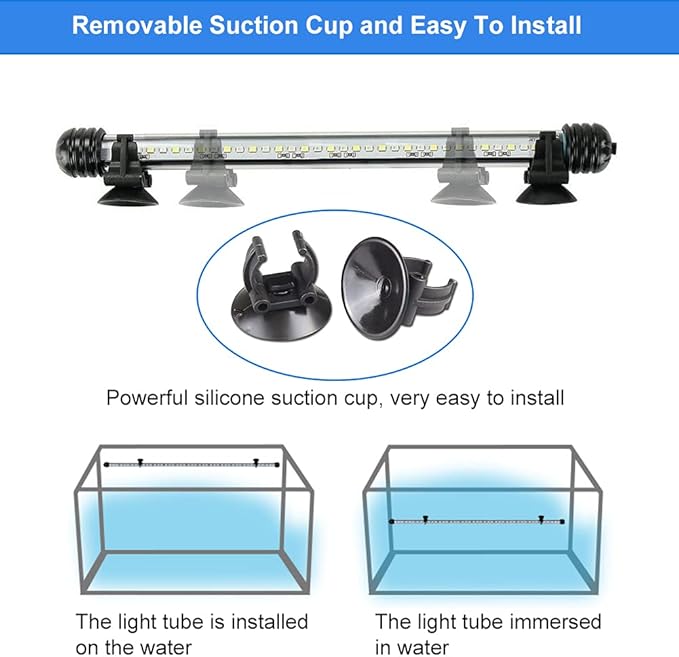 Removable Suction Cup and Easy To Install

Powerful silicone suction cup, very easy to install

The light tube is installed on the water

The light tube immersed in water