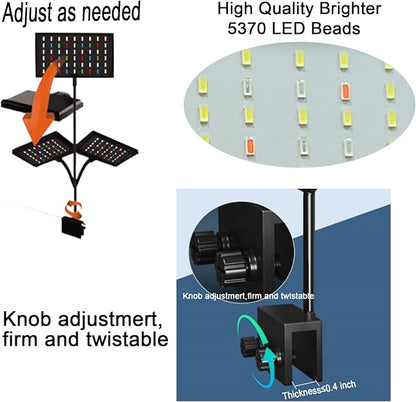 Adjust as needed

High Quality Brighter
5370 LED Beads

Knob adjustmert,firm and twistable

Knob adjustmert,
firm and twistable

Thickness≤0.4 inch