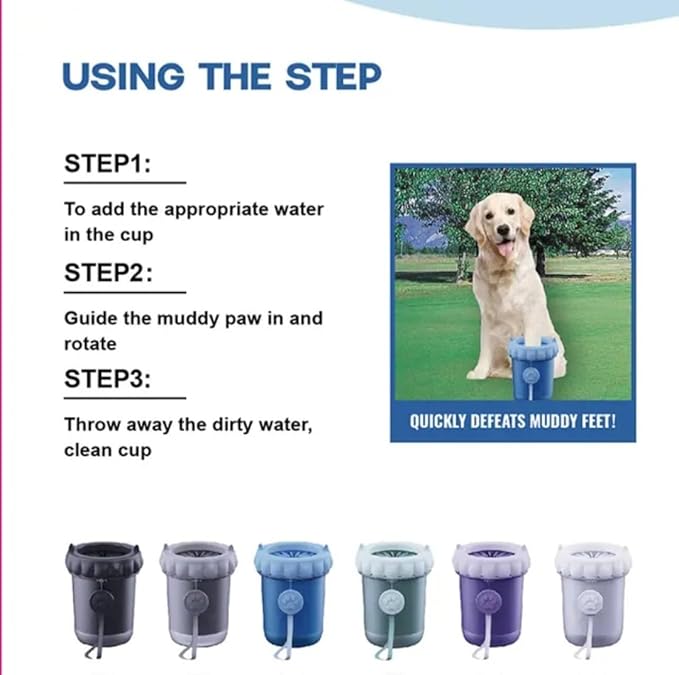 USING THE STEP

STEP1:

To add the appropriate water in the cup

STEP2:

Guide the muddy paw in and rotate

STEP3:

Throw away the dirty water, clean cup

QUICKLY DEFEATS MUDDY FEET!