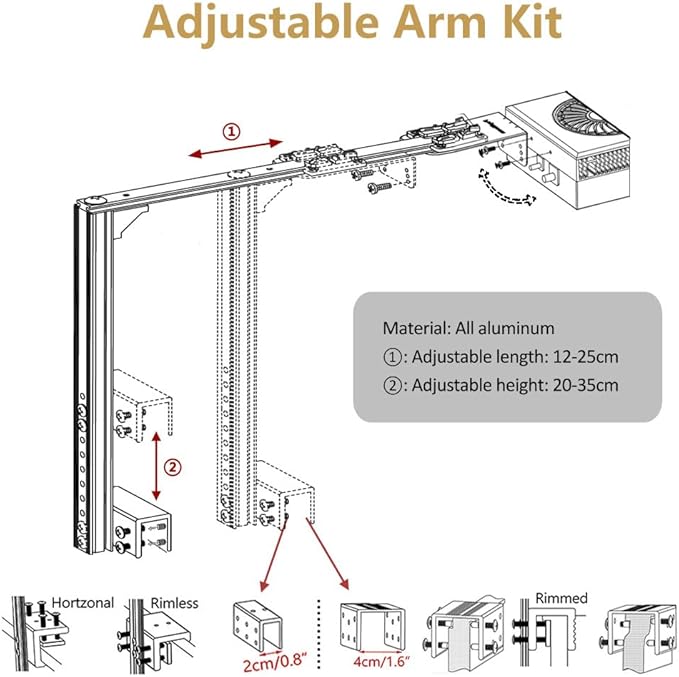 Adjustable Arm Kit

①

Material: All aluminum
①: Adjustable length: 12-25cm
②: Adjustable height: 20-35cm

②

Hortzonal
Rimless
2cm/0.8"
4cm/1.6"
Rimmed