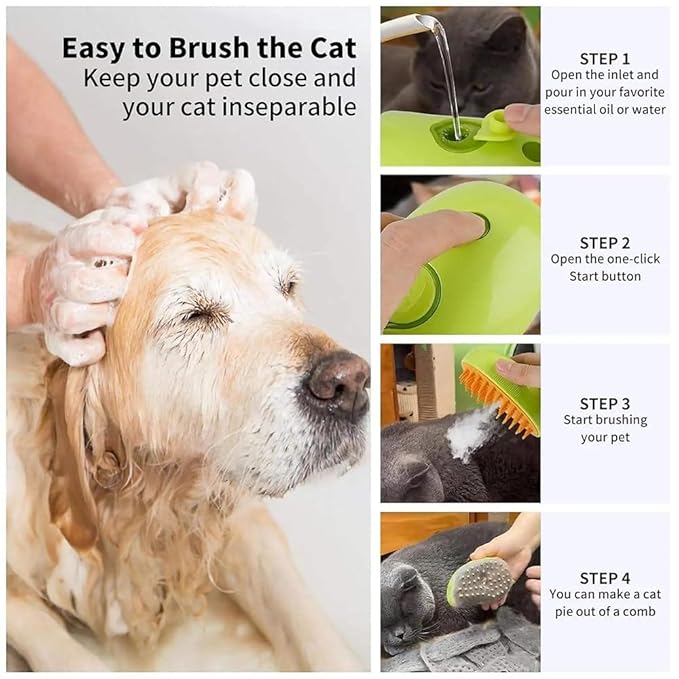 Easy to Brush the Cat
Keep your pet close and your cat inseparable

STEP 1
Open the inlet and pour in your favorite essential oil or water

STEP 2
Open the one-click Start button

STEP 3
Start brushing your pet

STEP 4
You can make a cat pie out of a comb