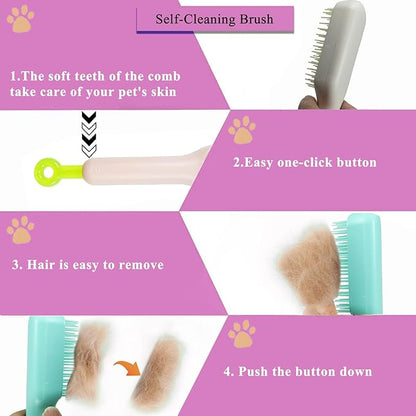 Self-Cleaning Brush

1.The soft teeth of the comb take care of your pet's skin

2.Easy one-click button

3. Hair is easy to remove

4. Push the button down