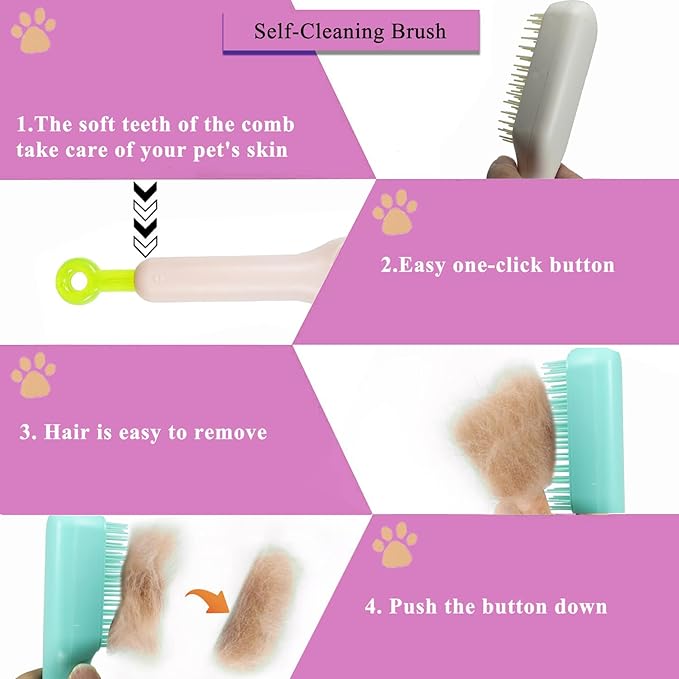 Self-Cleaning Brush

1.The soft teeth of the comb take care of your pet's skin

2.Easy one-click button

3. Hair is easy to remove

4. Push the button down