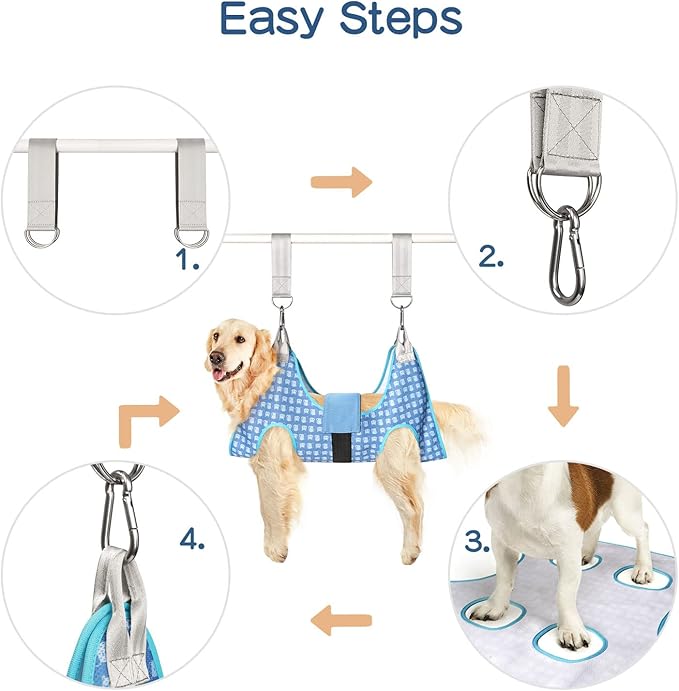 Easy Steps

1.

2.

3.

4.