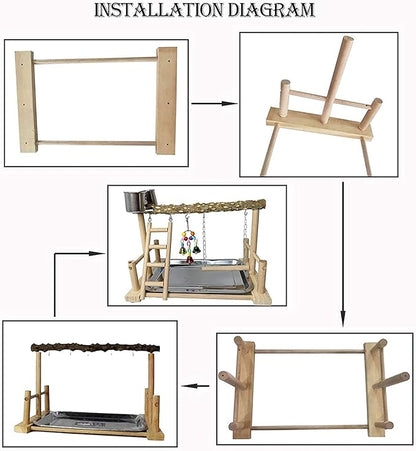 INSTALLATION DIAGRAM