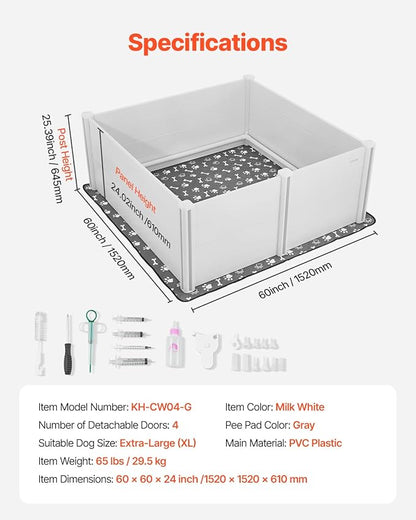 Specifications

Post Height
25.39inch / 645mm

Panel Height
24.02inch /610mm

60inch / 1520mm

60inch / 1520mm

Item Model Number: KH-CW04-G
Number of Detachable Doors: 4
Suitable Dog Size: Extra-Large (XL)
Item Weight: 65 lbs / 29.5 kg
Item Dimensions: 60 × 60 × 24 inch /1520 × 1520 × 610 mm

Item Color: Milk White
Pee Pad Color: Gray
Main Material: PVC Plastic