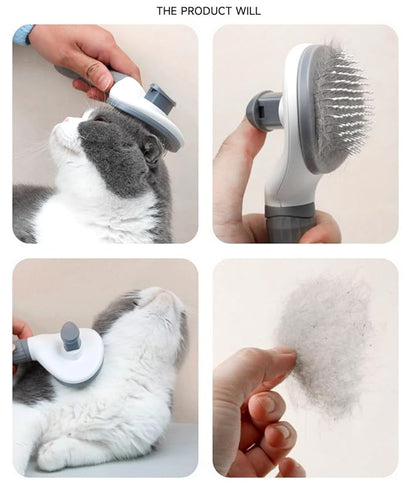 THE PRODUCT WILL