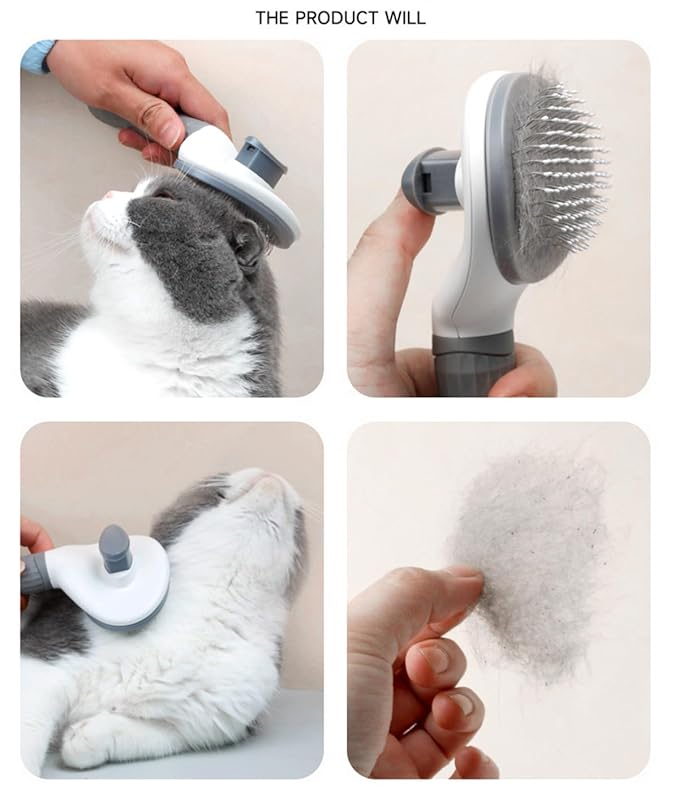 THE PRODUCT WILL