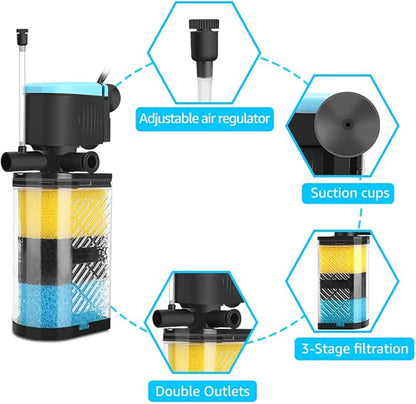 Adjustable air regulator

Suction cups

3-Stage filtration

Double Outlets