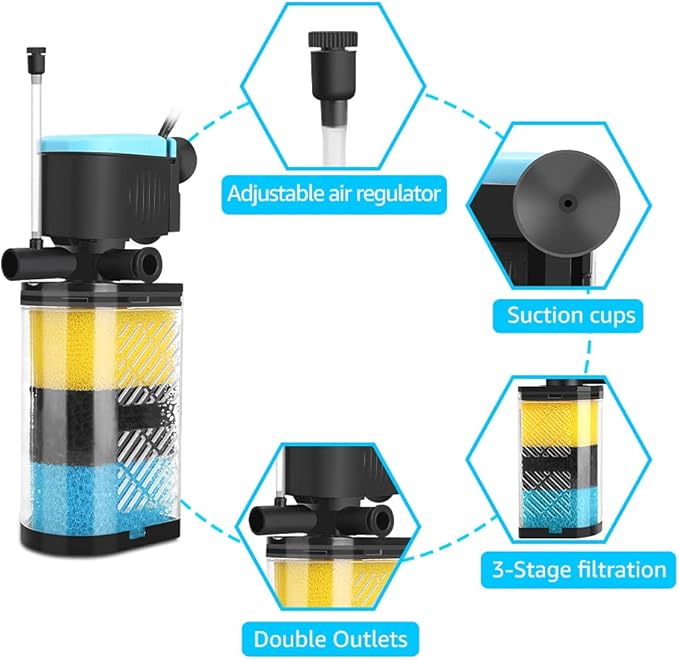 Adjustable air regulator

Suction cups

3-Stage filtration

Double Outlets