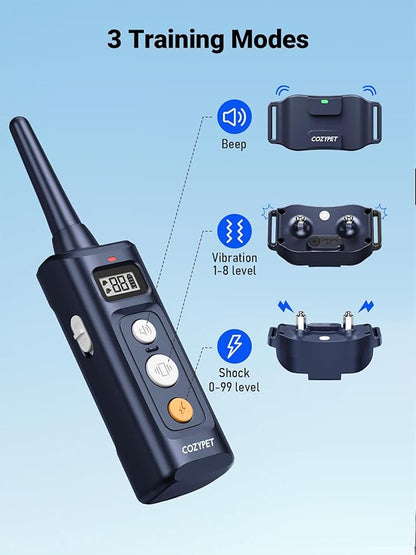 3 Training Modes

Beep

COZYPET

Vibration
1-8 level

Shock
0-99 level

88

COZYPET