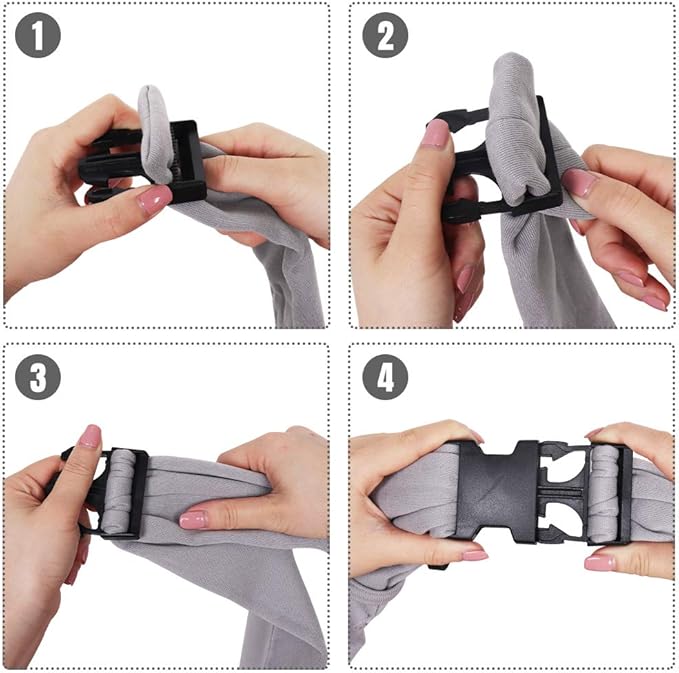 1

2

3

4