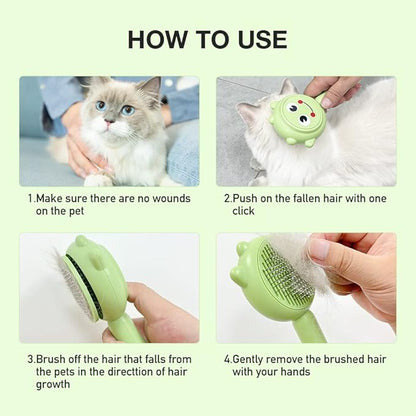 HOW TO USE

1.Make sure there are no wounds on the pet

2.Push on the fallen hair with one click

3.Brush off the hair that falls from the pets in the directtion of hair growth

4.Gently remove the brushed hair with your hands