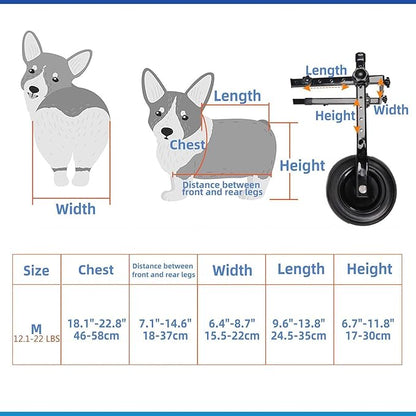 Width

Length

Chest

Height

Distance between front and rear legs

Length

Height

Width

| Size | Chest | Distance between front and rear legs | Width | Length | Height |
|---|---|---|---|---|---|
| M 12.1-22 LBS | 18.1"-22.8" 46-58cm | 7.1"-14.6" 18-37cm | 6.4"-8.7" 15.5-22cm | 9.6"-13.8" 24.5-35cm | 6.7"-11.8" 17-30cm |