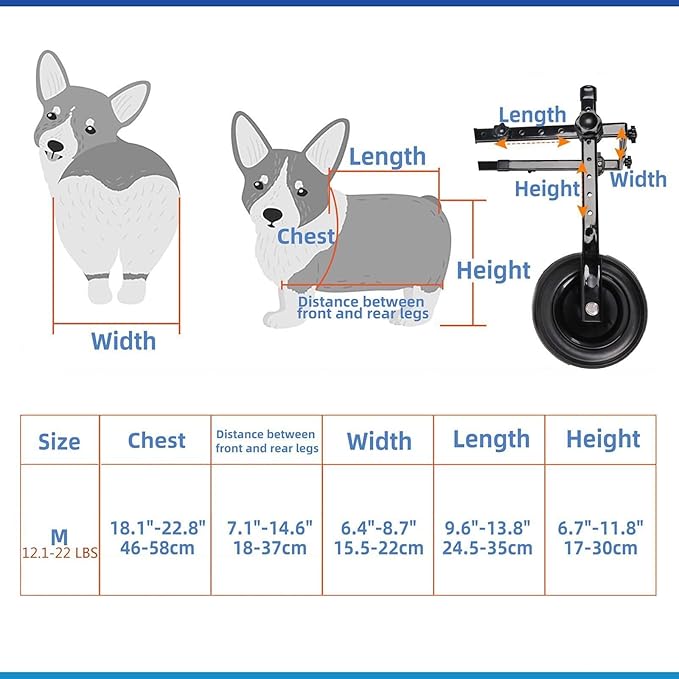 Width

Length

Chest

Height

Distance between front and rear legs

Length

Height

Width

| Size | Chest | Distance between front and rear legs | Width | Length | Height |
|---|---|---|---|---|---|
| M 12.1-22 LBS | 18.1"-22.8" 46-58cm | 7.1"-14.6" 18-37cm | 6.4"-8.7" 15.5-22cm | 9.6"-13.8" 24.5-35cm | 6.7"-11.8" 17-30cm |