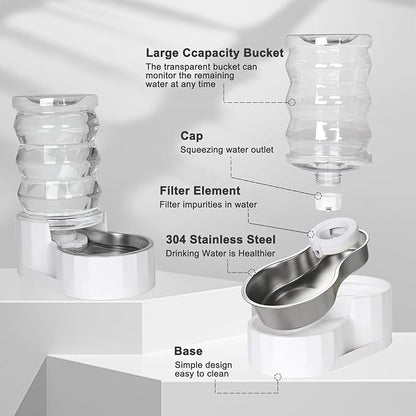 Large Ccapacity Bucket
The transparent bucket can monitor the remaining water at any time

Cap
Squeezing water outlet

Filter Element
Filter impurities in water

304 Stainless Steel
Drinking Water is Healthier

Base
Simple design easy to clean