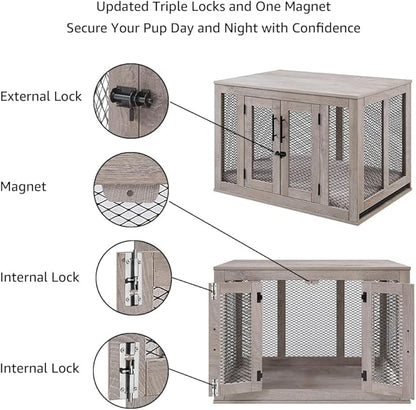 Updated Triple Locks and One Magnet
Secure Your Pup Day and Night with Confidence

External Lock

Magnet

Internal Lock

Internal Lock