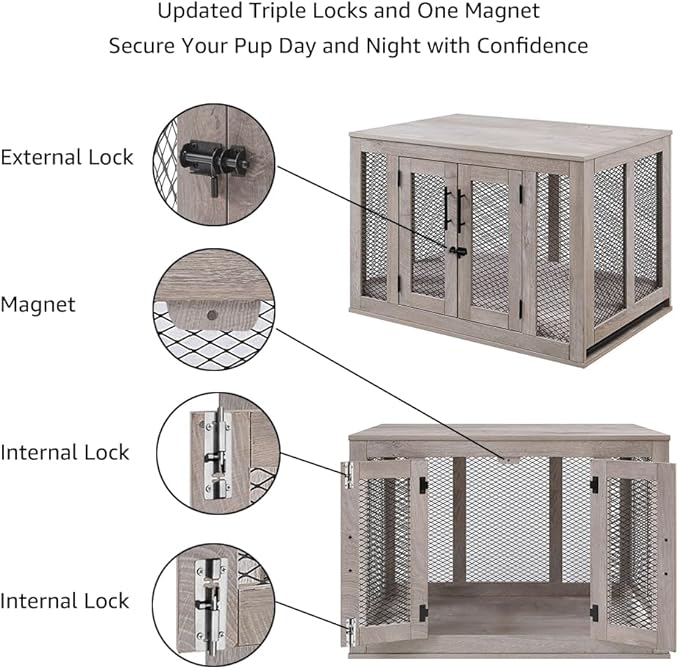 Updated Triple Locks and One Magnet
Secure Your Pup Day and Night with Confidence

External Lock

Magnet

Internal Lock

Internal Lock