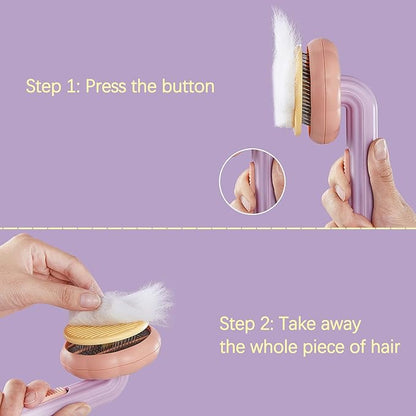 Step 1: Press the button

Step 2: Take away the whole piece of hair