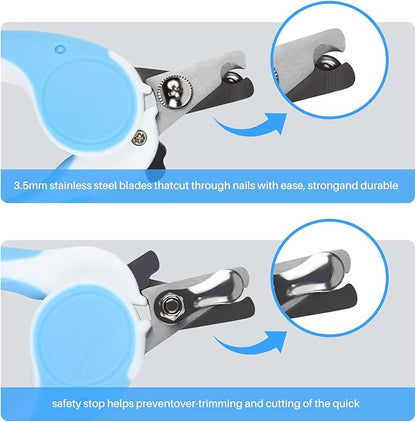 3.5mm stainless steel blades thatcut through nails with ease, strongand durable

safety stop helps preventover-trimming and cutting of the quick