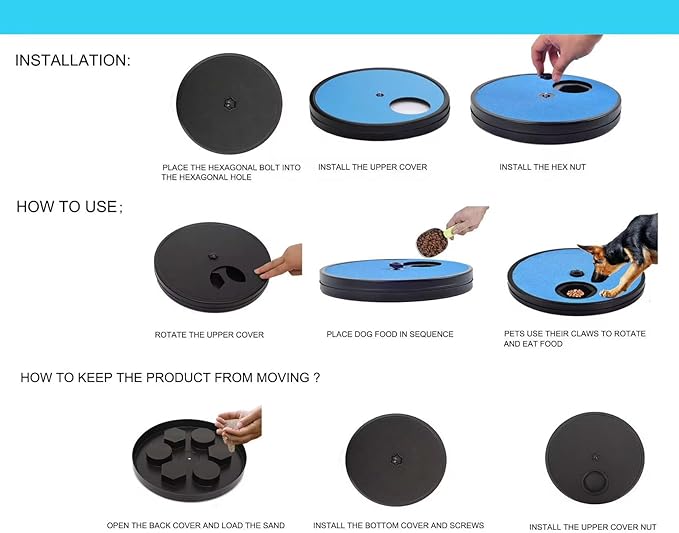 INSTALLATION:

PLACE THE HEXAGONAL BOLT INTO THE HEXAGONAL HOLE

INSTALL THE UPPER COVER

INSTALL THE HEX NUT

HOW TO USE;

ROTATE THE UPPER COVER

PLACE DOG FOOD IN SEQUENCE

PETS USE THEIR CLAWS TO ROTATE AND EAT FOOD

HOW TO KEEP THE PRODUCT FROM MOVING ?

OPEN THE BACK COVER AND LOAD THE SAND

INSTALL THE BOTTOM COVER AND SCREWS

INSTALL THE UPPER COVER NUT