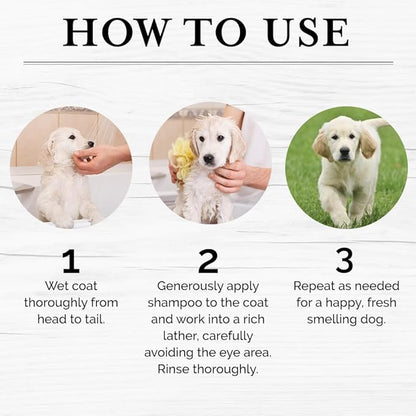 HOW TO USE

1
Wet coat thoroughly from head to tail.

2
Generously apply shampoo to the coat and work into a rich lather, carefully avoiding the eye area. Rinse thoroughly.

3
Repeat as needed for a happy, fresh smelling dog.