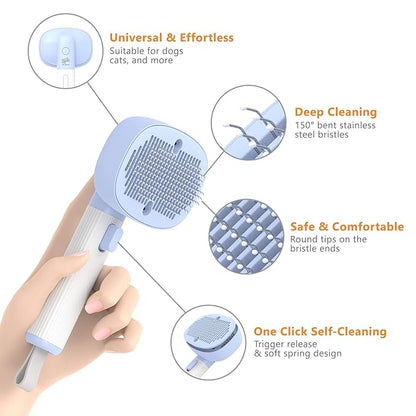 Universal & Effortless
Suitable for dogs cats, and more

Deep Cleaning
150° bent stainless steel bristles

Safe & Comfortable
Round tips on the bristle ends

One Click Self-Cleaning
Trigger release & soft spring design