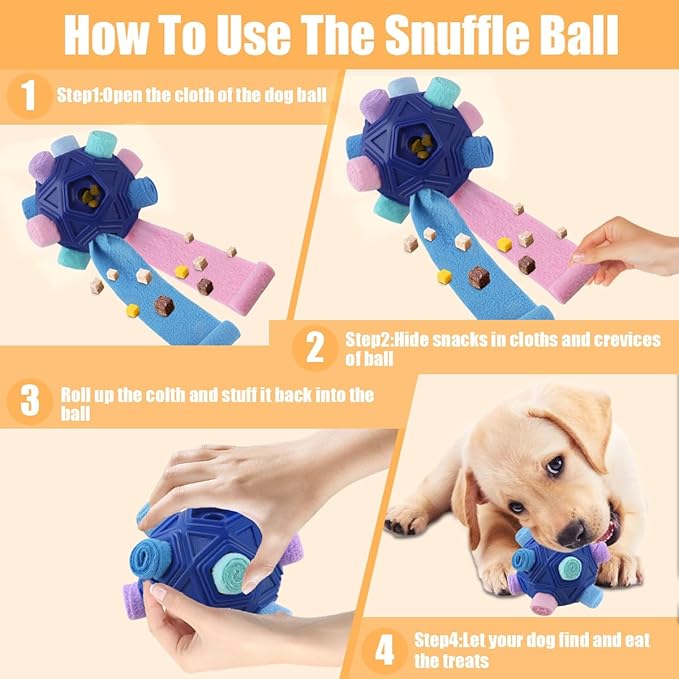 How To Use The Snuffle Ball

1 Step1:Open the cloth of the dog ball

2 Step2:Hide snacks in cloths and crevices of ball

3 Roll up the colth and stuff it back into the ball

4 Step4:Let your dog find and eat the treats