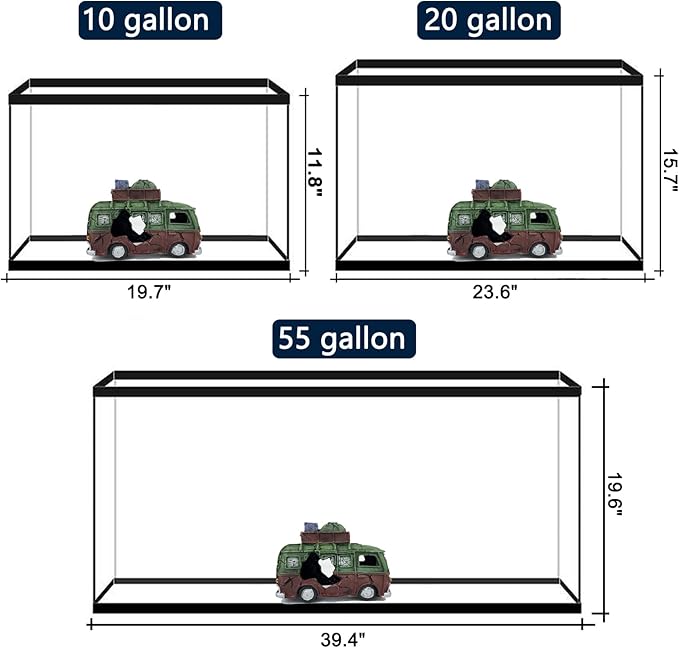 10 gallon

11.8"

19.7"

20 gallon

15.7"

23.6"

55 gallon

19.6"

39.4"