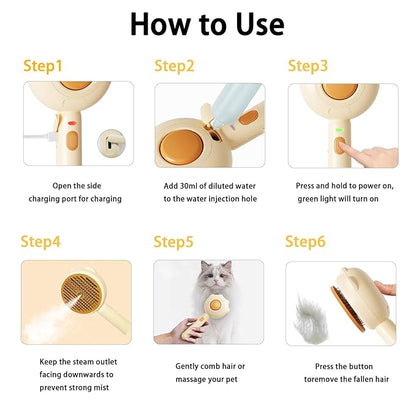 How to Use

Step1

Open the side charging port for charging

Step2

Add 30ml of diluted water to the water injection hole

Step3

Press and hold to power on, green light will turn on

Step4

Keep the steam outlet facing downwards to prevent strong mist

Step5

Gently comb hair or massage your pet

Step6

Press the button toremove the fallen hair