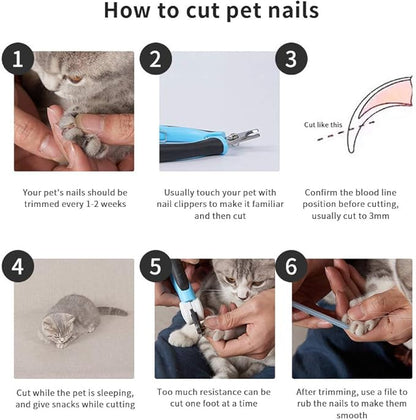 How to cut pet nails

1

Your pet's nails should be trimmed every 1-2 weeks

2

Usually touch your pet with nail clippers to make it familiar and then cut

3

Cut like this

Confirm the blood line position before cutting, usually cut to 3mm

4

Cut while the pet is sleeping, and give snacks while cutting

5

Too much resistance can be cut one foot at a time

6

After trimming, use a file to rub the nails to make them smooth