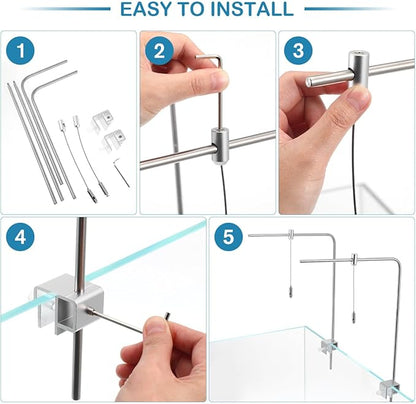 EASY TO INSTALL

1

2

3

4

5