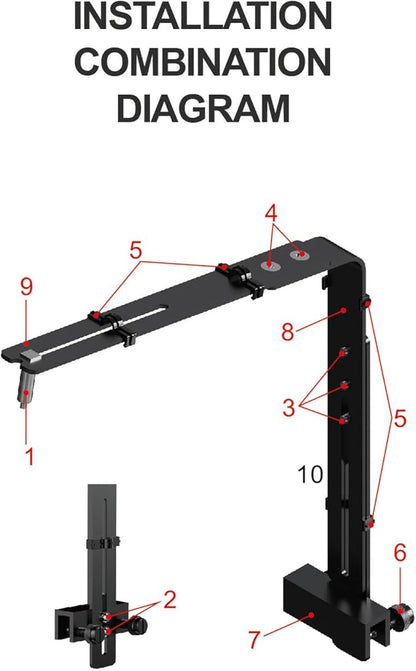 INSTALLATION COMBINATION DIAGRAM

4
5
9
8
3
5
1
10
6
2
7