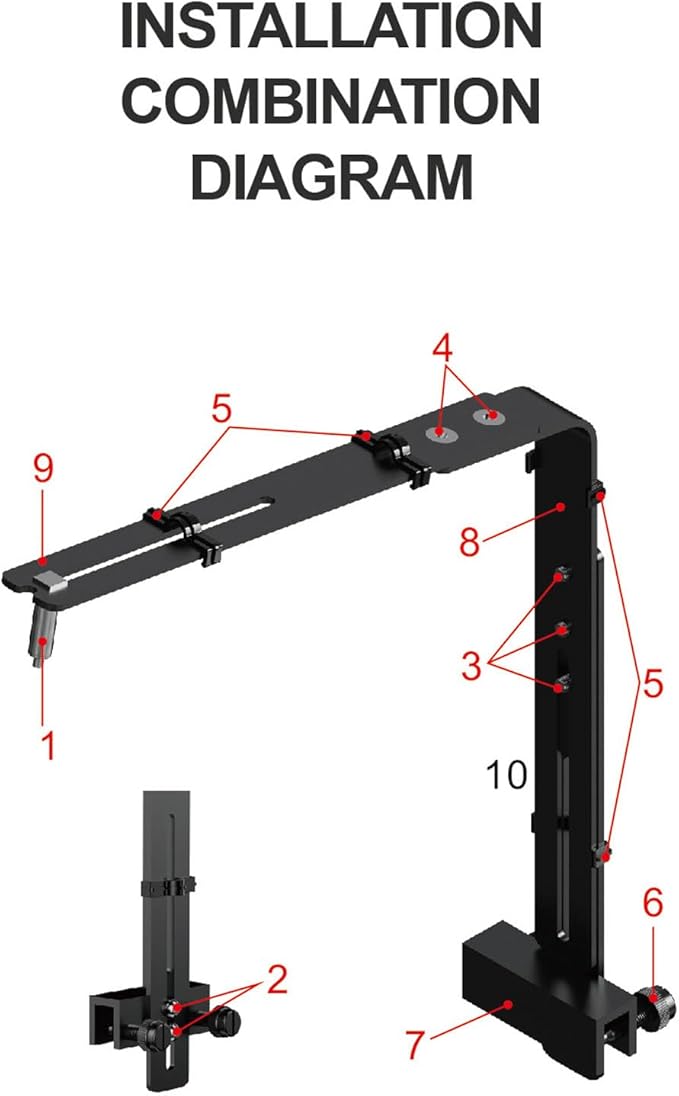 INSTALLATION COMBINATION DIAGRAM

4
5
9
8
3
5
1
10
6
2
7