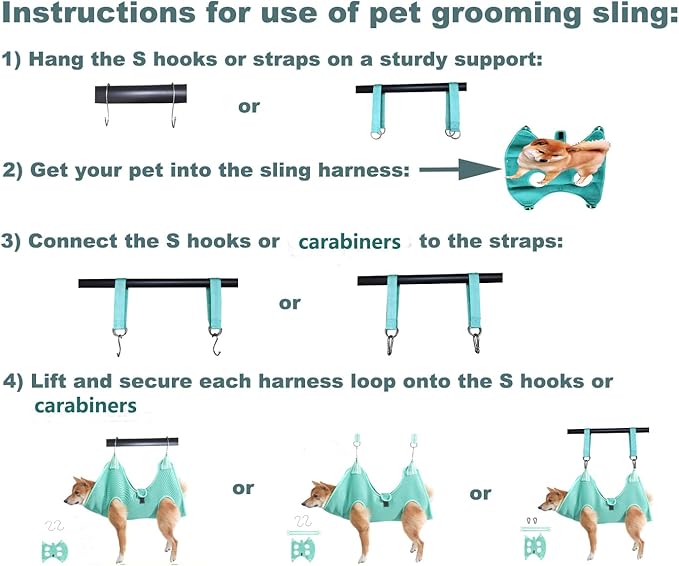 Instructions for use of pet grooming sling:

1) Hang the S hooks or straps on a sturdy support:

or

2) Get your pet into the sling harness:

3) Connect the S hooks or carabiners to the straps:

or

4) Lift and secure each harness loop onto the S hooks or carabiners

or

or