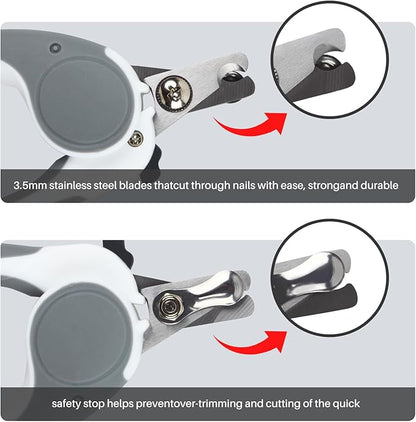 3.5mm stainless steel blades thatcut through nails with ease, strongand durable

safety stop helps preventover-trimming and cutting of the quick