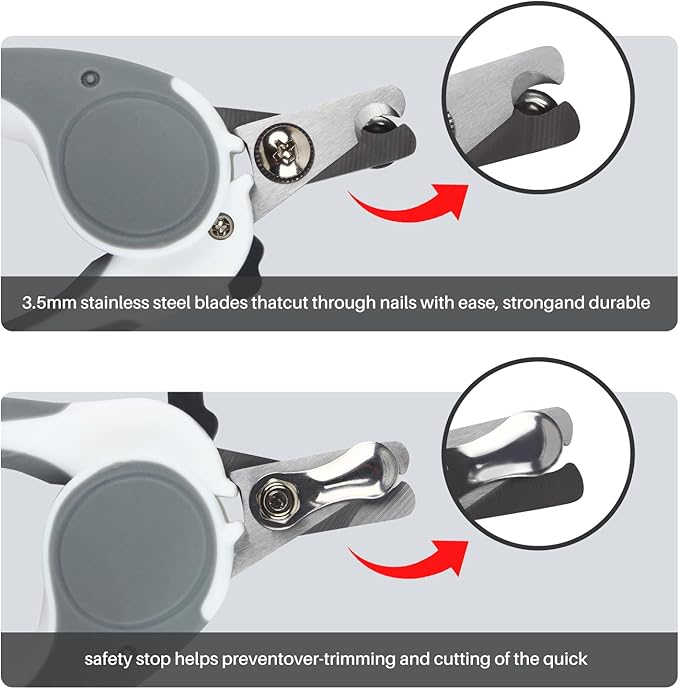 3.5mm stainless steel blades thatcut through nails with ease, strongand durable

safety stop helps preventover-trimming and cutting of the quick