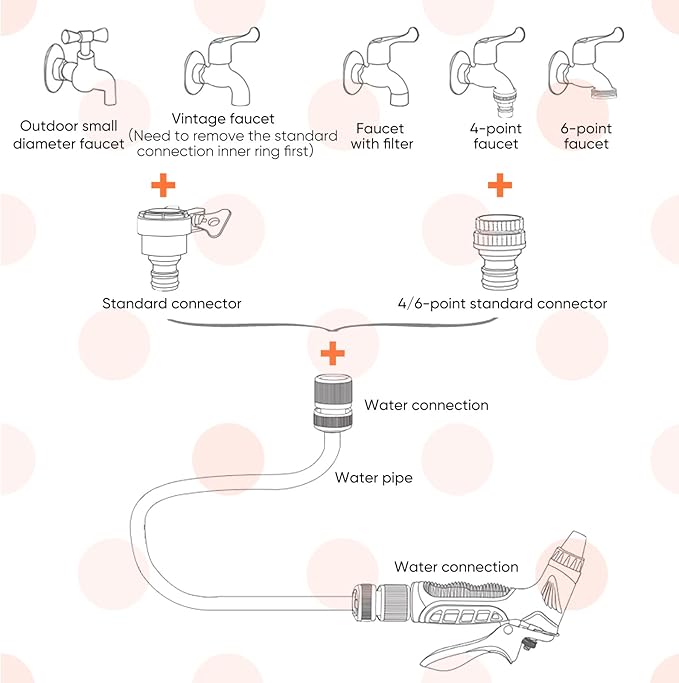 Outdoor small diameter faucet

Vintage faucet
(Need to remove the standard connection inner ring first)

Faucet with filter

4-point faucet

6-point faucet

Standard connector

4/6-point standard connector

Water connection

Water pipe

Water connection