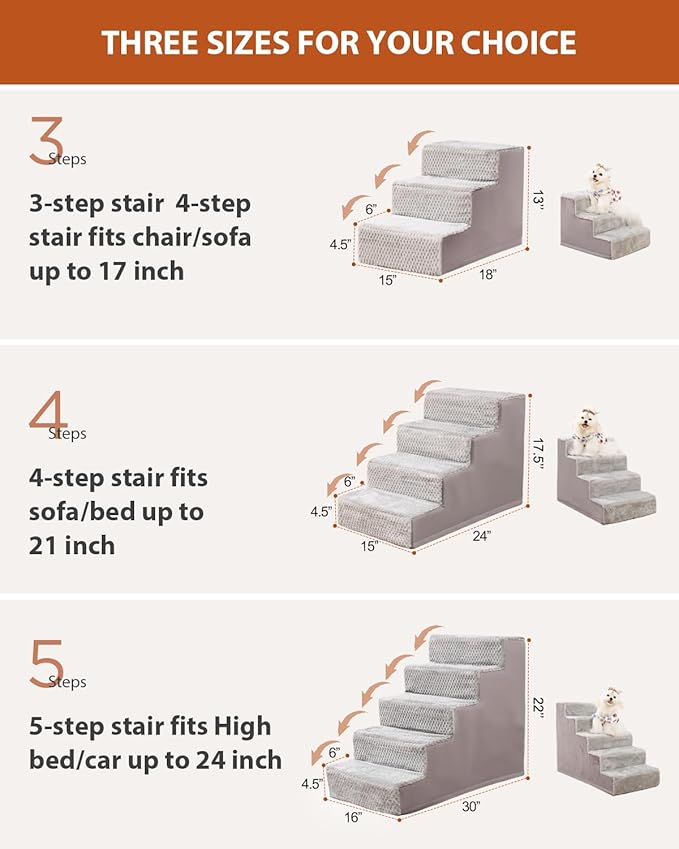 THREE SIZES FOR YOUR CHOICE

3 Steps

3-step stair 4-step stair fits chair/sofa up to 17 inch

6"
4.5"
15"
18"
13"

4 Steps

4-step stair fits sofa/bed up to 21 inch

6"
4.5"
15"
24"
17.5"

5 Steps

5-step stair fits High bed/car up to 24 inch

6"
4.5"
16"
30"
22"