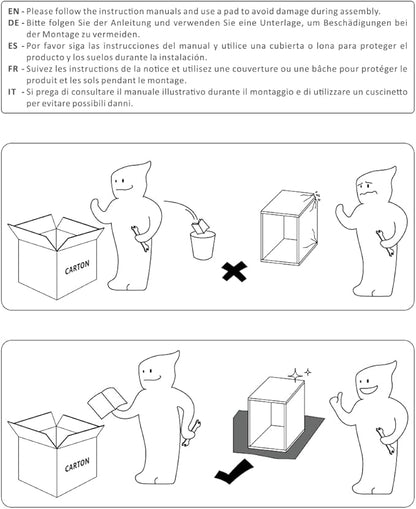 EN - Please follow the instruction manuals and use a pad to avoid damage during assembly.
DE - Bitte folgen Sie der Anleitung und verwenden Sie eine Unterlage, um Beschädigungen bei der Montage zu vermeiden.
ES - Por favor siga las instrucciones del manual y utilice una cubierta o lona para proteger el producto y los suelos durante la instalación.
FR - Suivez les instructions de la notice et utilisez une couverture ou une bâche pour protéger le produit et les sols pendant le montage.
IT - Si prega di consultare il manuale illustrativo durante il montaggio e di utilizzare un cuscinetto per evitare possibili danni.

CARTON

CARTON