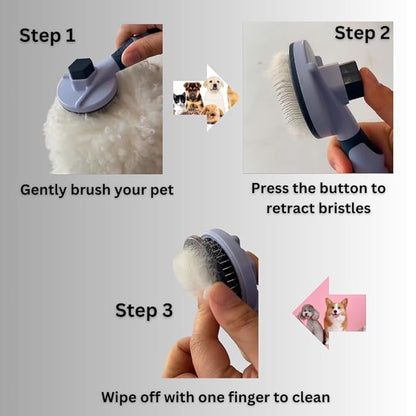 Step 1

Gently brush your pet

Step 2

Press the button to retract bristles

Step 3

Wipe off with one finger to clean